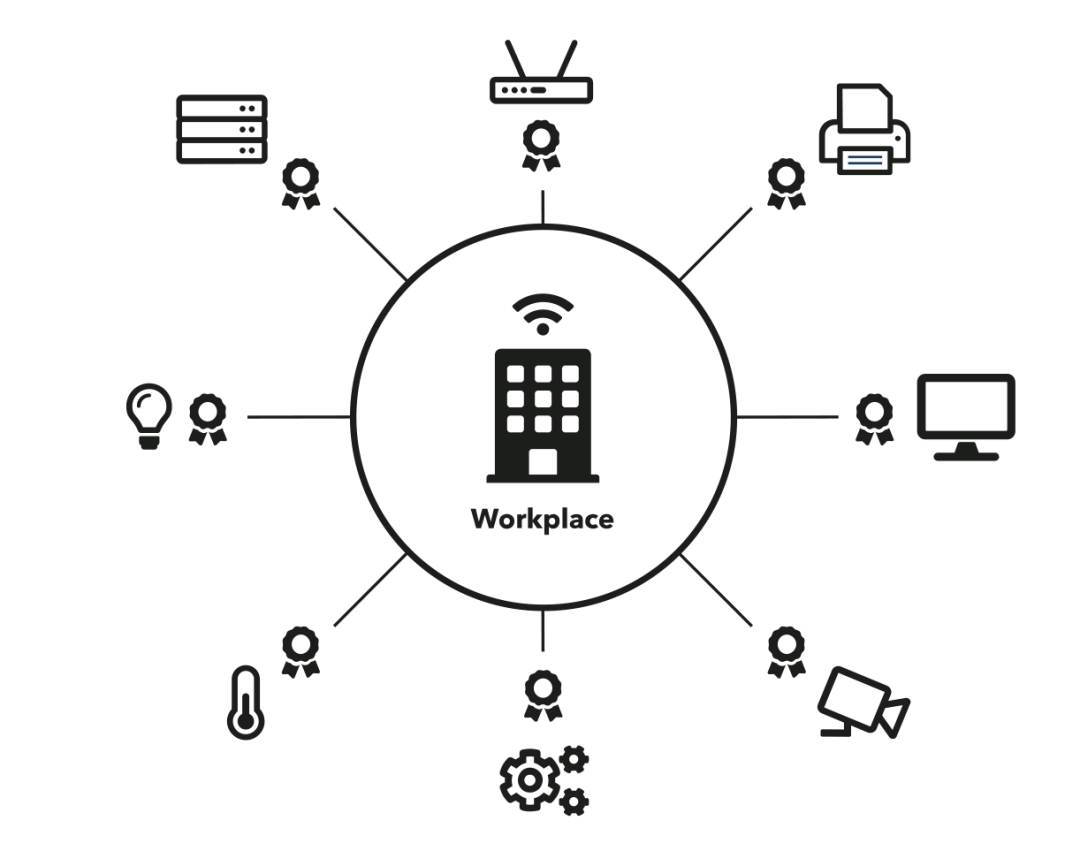 Workplace